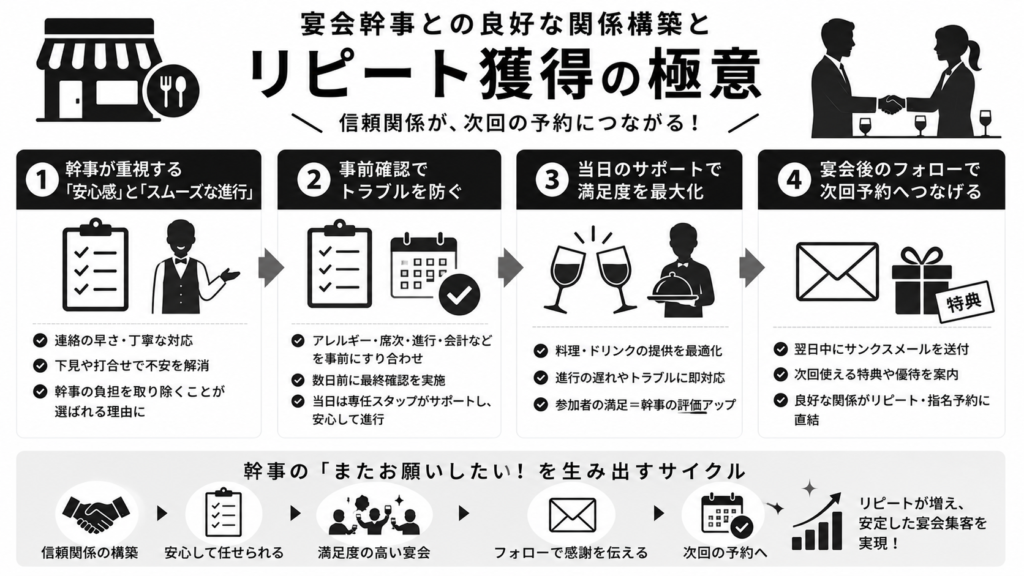 宴会幹事との良好な関係構築と
リピート獲得の極意

信頼関係が、次回の予約につながる！

1 幹事が重視する「安心感」と「スムーズな進行」

連絡の早さ・丁寧な対応
下見や打合せで不安を解消
幹事の負担を取り除くことが選ばれる理由に

2 事前確認でトラブルを防ぐ

アレルギー・席次・進行・会計などを事前にすり合わせ
数日前に最終確認を実施
当日は専任スタッフがサポートし、安心して進行

3 当日のサポートで満足度を最大化

料理・ドリンクの提供を最適化
進行の遅れやトラブルに即対応
参加者の満足＝幹事の評価アップ

4 宴会後のフォローで次回予約へつなげる

特典

翌日中にサンクスメールを送付
次回使える特典や優待を案内
良好な関係がリピート・指名予約に直結

幹事の「またお願いしたい！を生み出すサイクル

信頼関係の構築
安心して任せられる
満足度の高い宴会
フォローで感謝を伝える
次回の予約へ
リピートが増え、安定した宴会集客を実現！